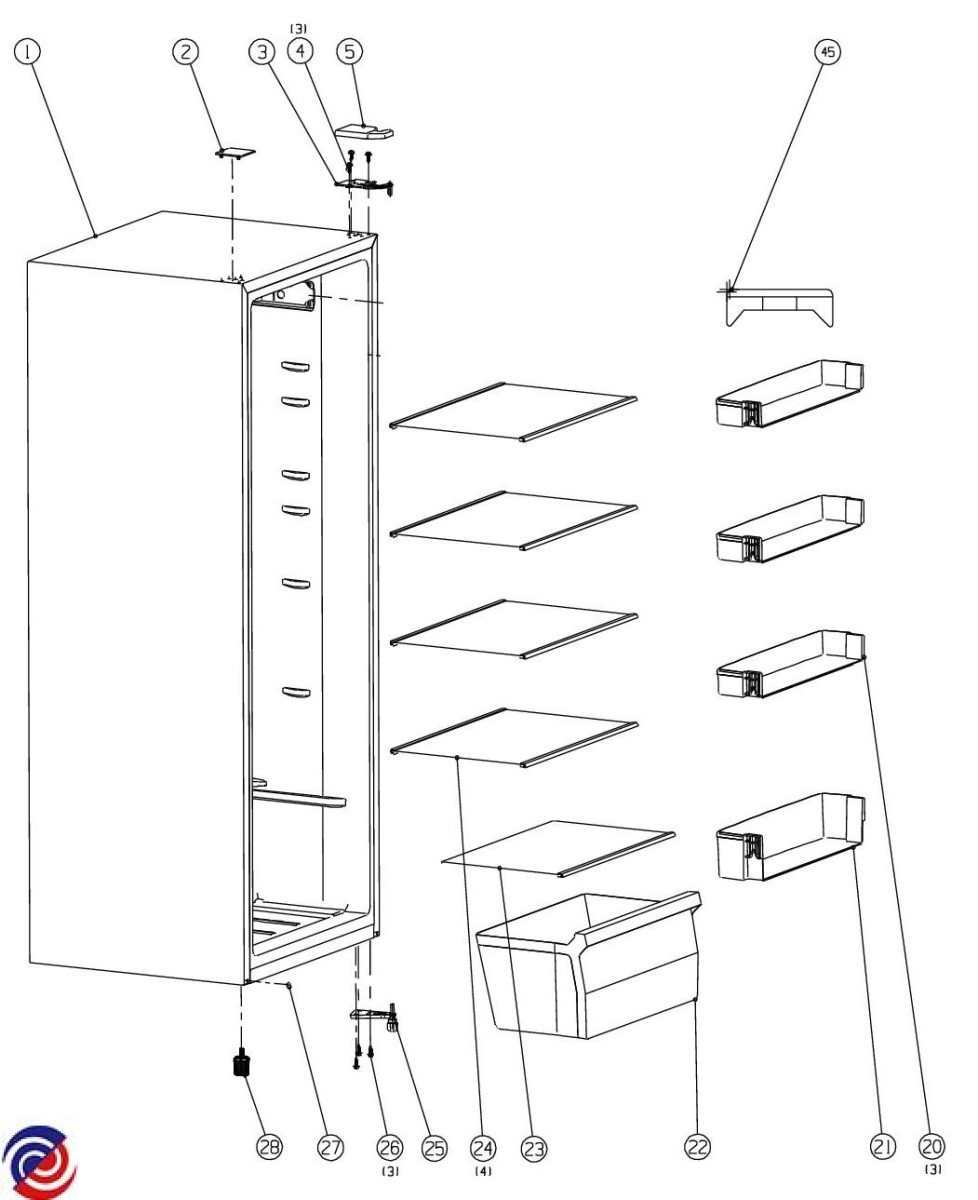 1
2
3
(3)
4
5
45
28
27
26
(3)
25
24
(4)
23
22
21
20
(3)